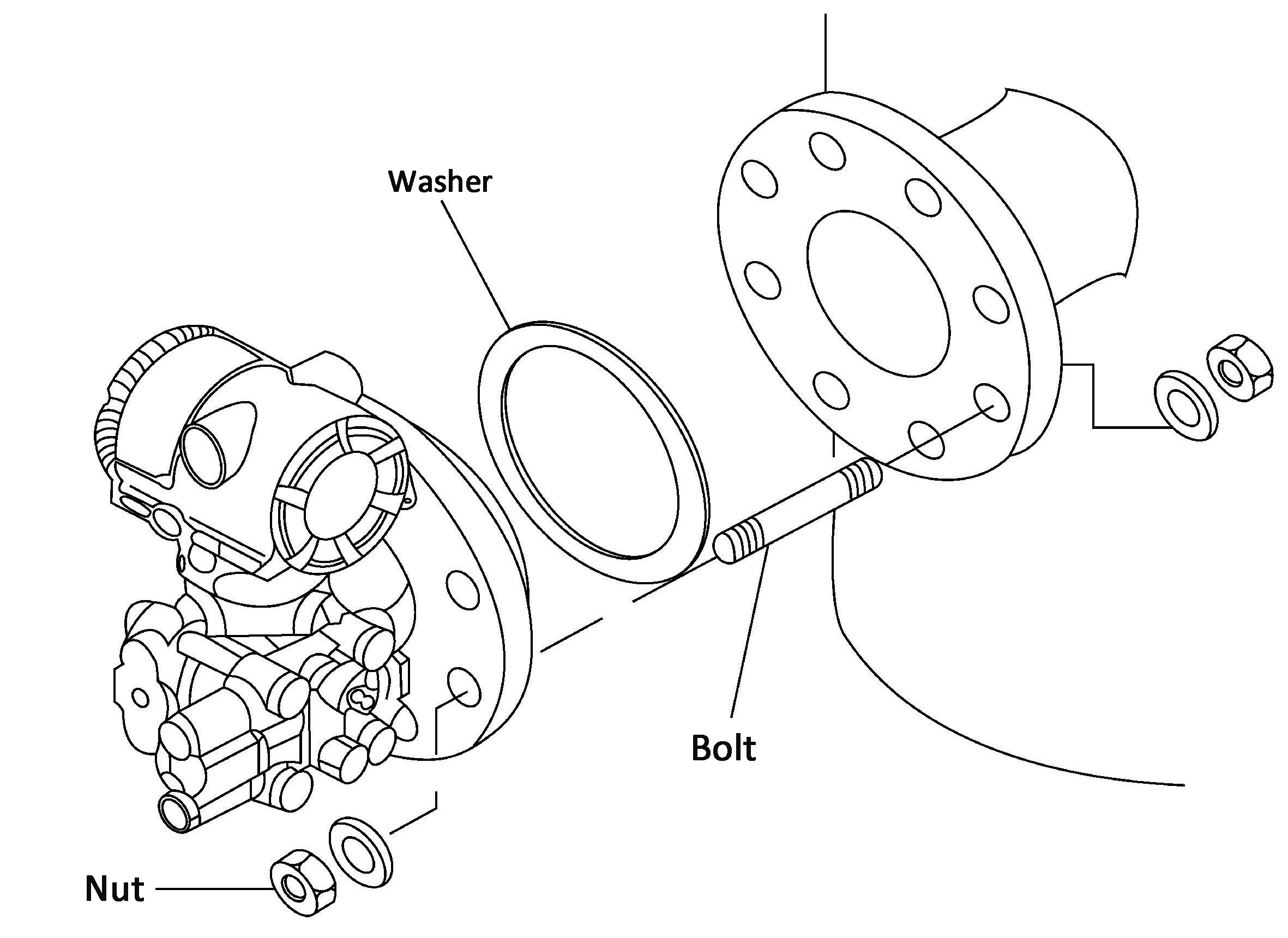 Washer

Bolt

Nut